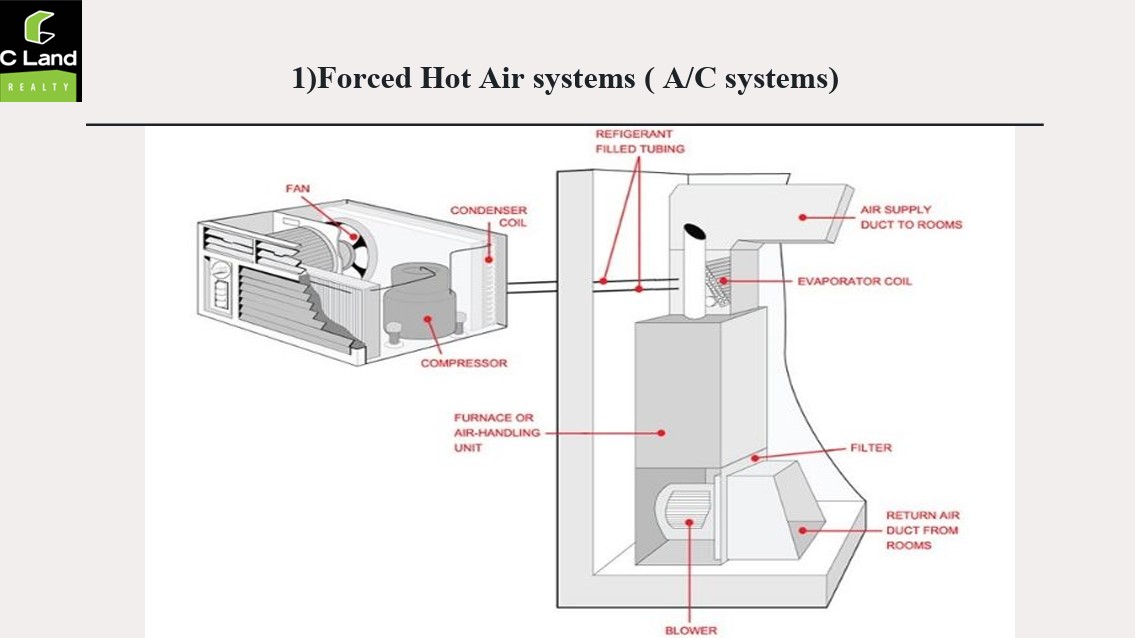 C Land
REALTY

1)Forced Hot Air systems ( A/C systems)

REFIGERANT FILLED TUBING

FAN

CONDENSER COIL

AIR SUPPLY DUCT TO ROOMS

EVAPORATOR COIL

COMPRESSOR

FURNACE OR AIR-HANDLING UNIT

FILTER

RETURN AIR DUCT FROM ROOMS

BLOWER